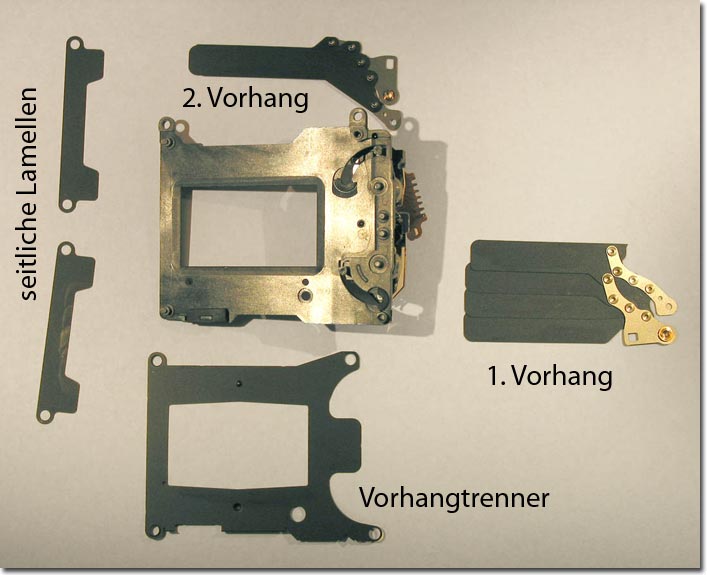 seitliche Lamellen

2. Vorhang

1. Vorhang

Vorhangtrenner